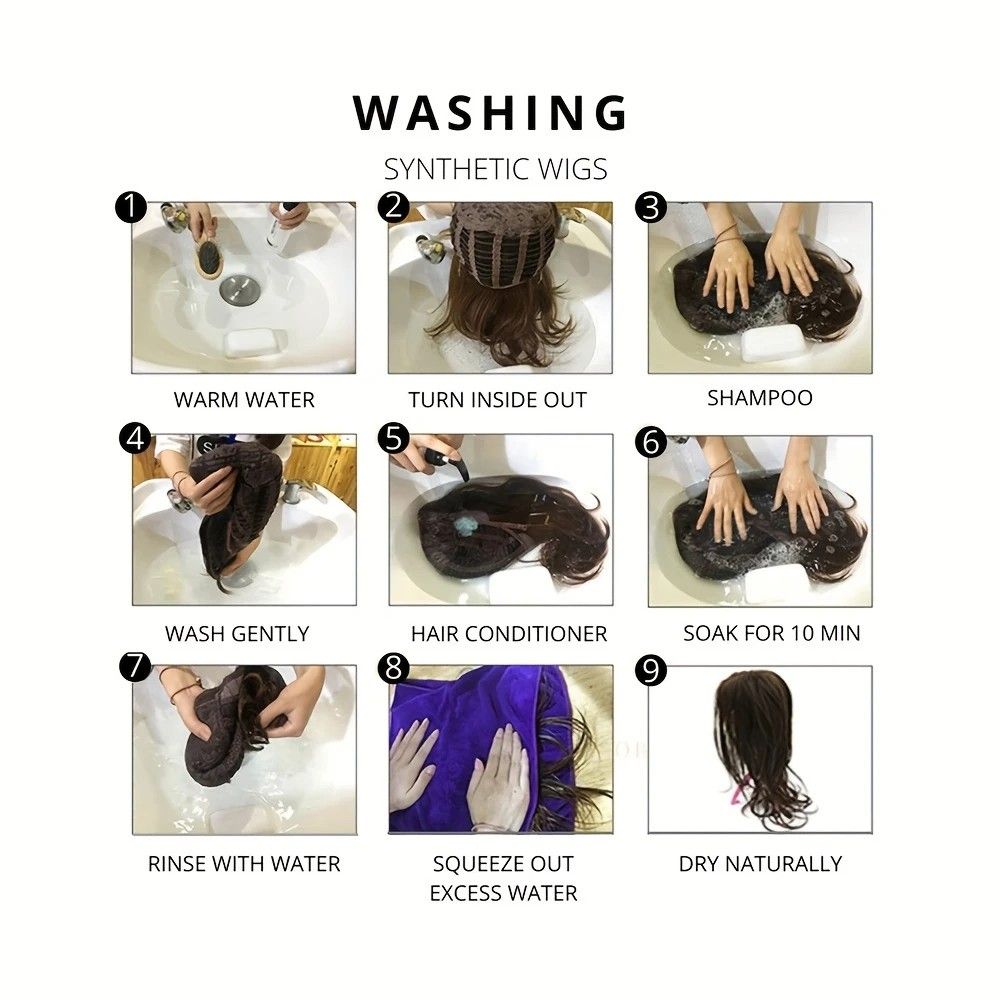 WASHING

SYNTHETIC WIGS

1 WARM WATER

2 TURN INSIDE OUT

3 SHAMPOO

4 WASH GENTLY

5 HAIR CONDITIONER

6 SOAK FOR 10 MIN

7 RINSE WITH WATER

8 SQUEEZE OUT EXCESS WATER

9 DRY NATURALLY